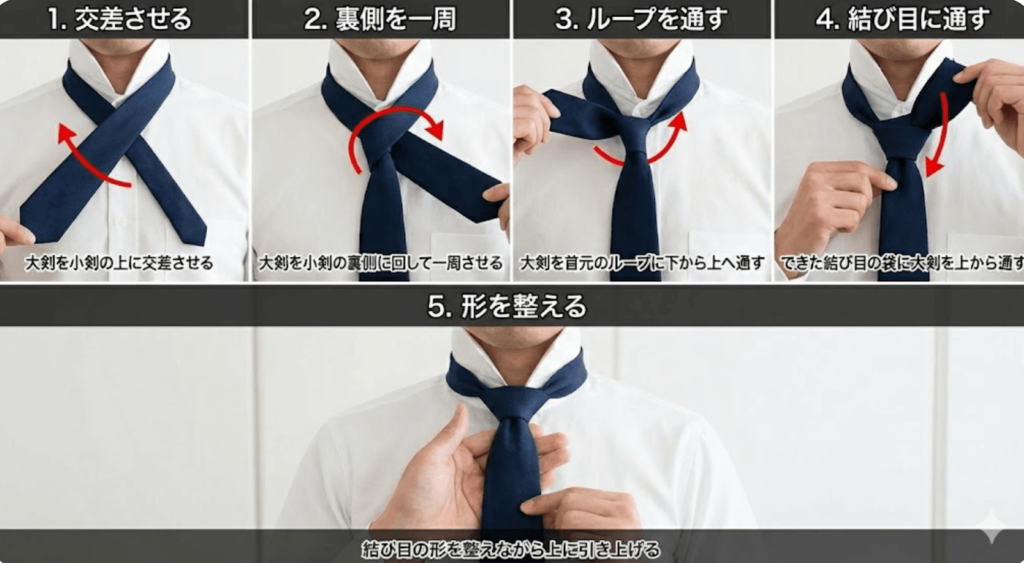 1. 交差させる

大剣を小剣の上に交差させる

2. 裏側を一周

大剣を小剣の裏側に回して一周させる

3. ループを通す

大剣を首元のループに下から上へ通す

4. 結び目に通す

できた結び目の袋に大剣を上から通す

5. 形を整える

結び目の形を整えながら上に引き上げる